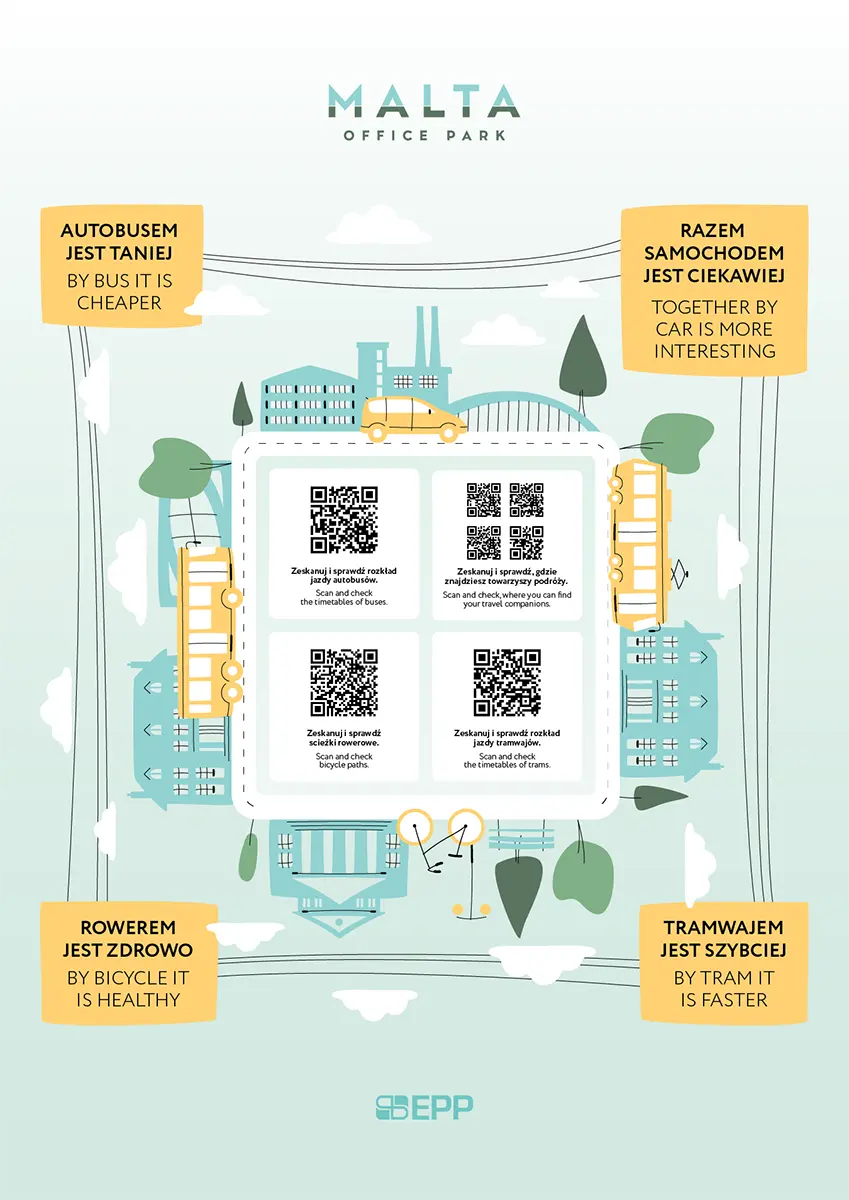 MALTA
OFFICE PARK

AUTOBUSEM JEST TANIEJ

BY BUS IT IS CHEAPER

RAZEM SAMOCHODEM JEST CIEKAWIEJ

TOGETHER BY CAR IS MORE INTERESTING

Zeskanuj i sprawdź rozkład jazdy autobusów.

Scan and check the timetables of buses.

Zeskanuj i sprawdź, gdzie znajdziesz towarzyszy podróży.

Scan and check, where you can find your travel companions.

Zeskanuj i sprawdź ścieżki rowerowe.

Scan and check bicycle paths.

Zeskanuj i sprawdź rozkład jazdy tramwajów.

Scan and check the timetables of trams.

ROWEREM JEST ZDROWO

BY BICYCLE IT IS HEALTHY

TRAMWAJEM JEST SZYBCIEJ

BY TRAM IT IS FASTER

EPP